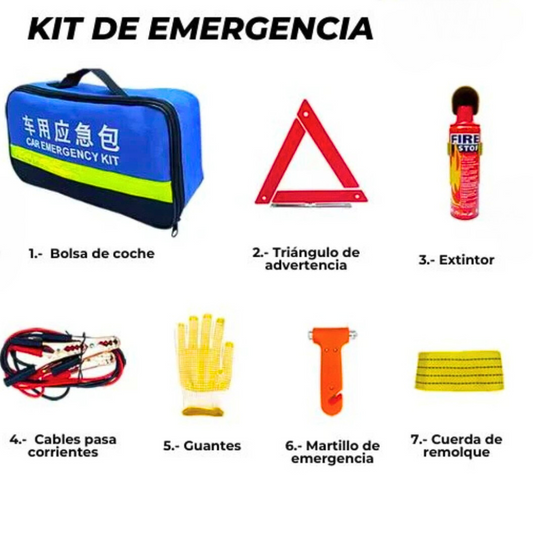 KIT DE EMERGENCIA

车用应急包
CAR EMERGENCY KIT

FIRE STOP

1.- Bolsa de coche

2.- Triángulo de advertencia

3.- Extintor

4.- Cables pasa corrientes

5.- Guantes

6.- Martillo de emergencia

7.- Cuerda de remolque